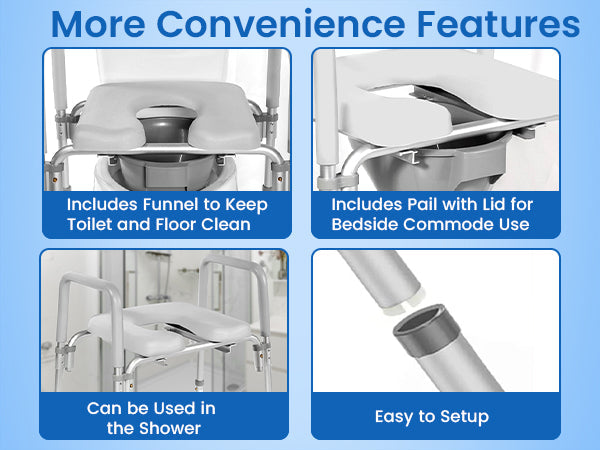 More Convenience Features

Includes Funnel to Keep Toilet and Floor Clean

Includes Pail with Lid for Bedside Commode Use

Can be Used in the Shower

Easy to Setup