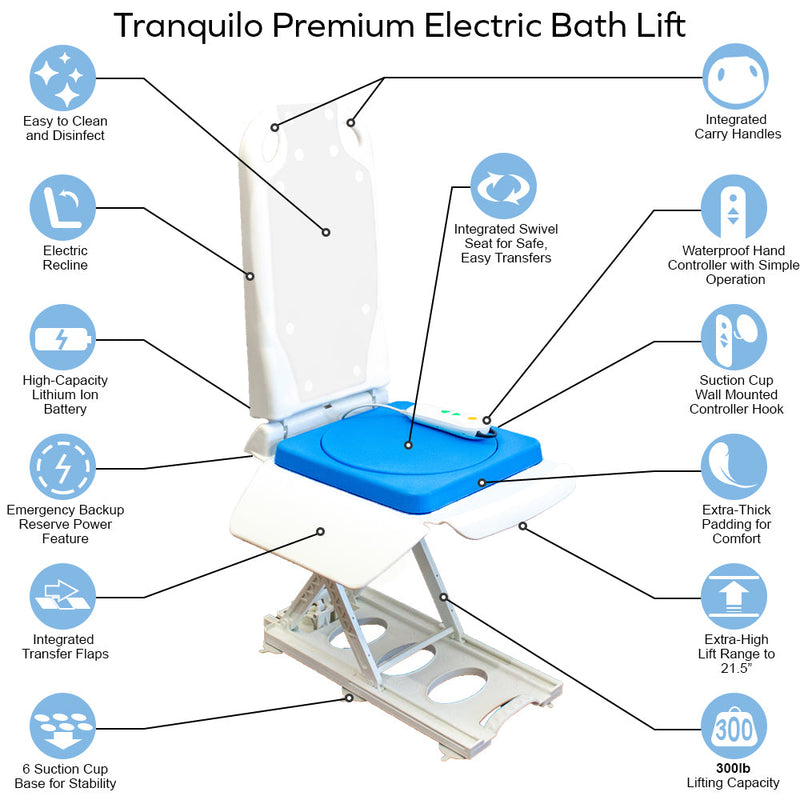 Tranquilo Premium Electric Bath Lift

Easy to Clean and Disinfect

Electric Recline

High-Capacity Lithium Ion Battery

Emergency Backup Reserve Power Feature

Integrated Transfer Flaps

6 Suction Cup Base for Stability

Integrated Swivel Seat for Safe, Easy Transfers

Integrated Carry Handles

Waterproof Hand Controller with Simple Operation

Suction Cup Wall Mounted Controller Hook

Extra-Thick Padding for Comfort

Extra-High Lift Range to 21.5"

300

300lb Lifting Capacity