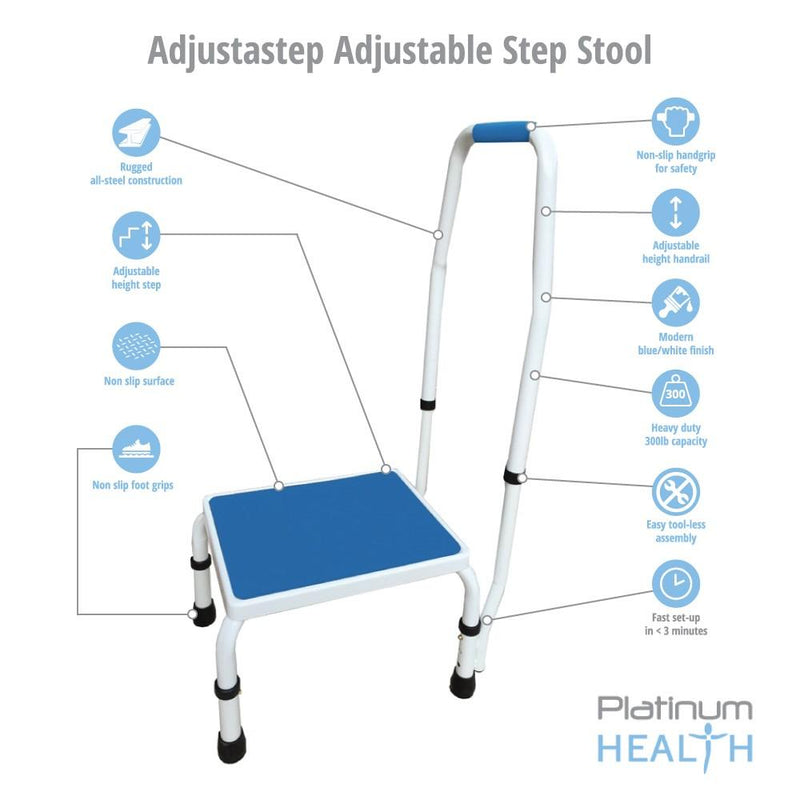 Adjustastep Adjustable Step Stool

Rugged all-steel construction

Adjustable height step

Non slip surface

Non slip foot grips

Non-slip handgrip for safety

Adjustable height handrail

Modern blue/white finish

300

Heavy duty 300lb capacity

Easy tool-less assembly

Fast set-up in < 3 minutes

Platinum HEALTH